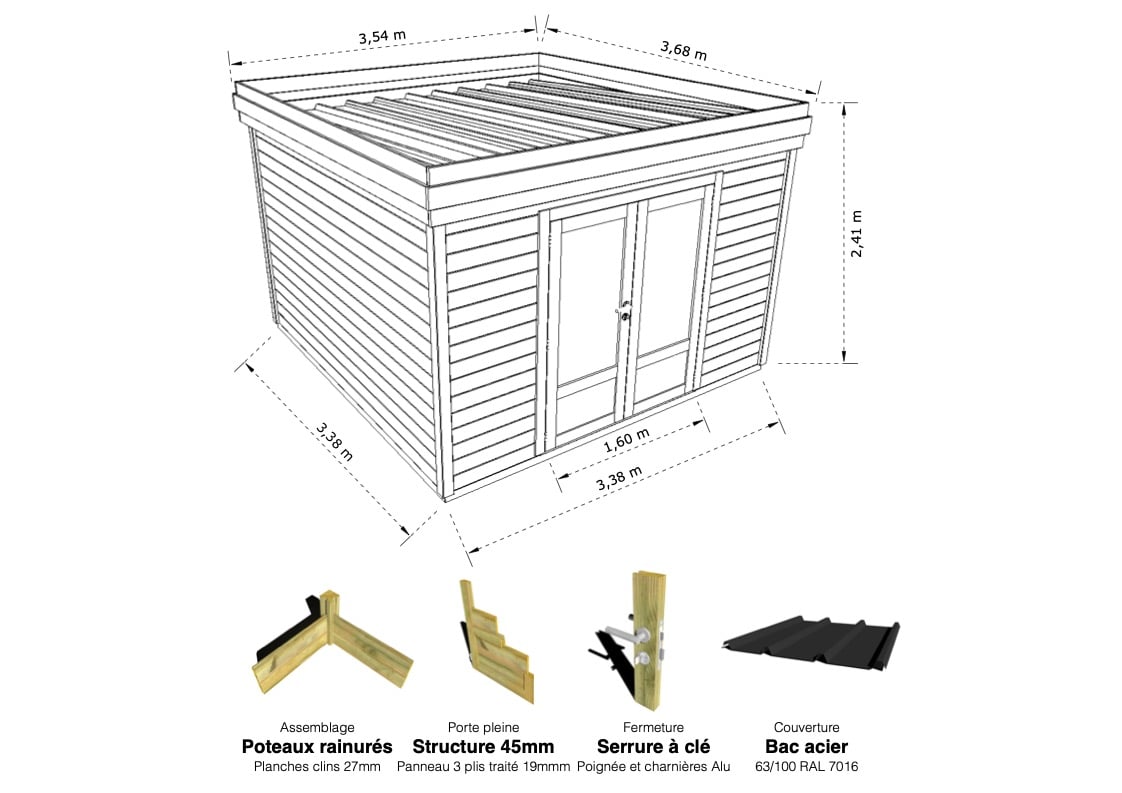 3,54 m

3,68 m

2,41 m

3,38 m

1,60 m

3,38 m

Assemblage
Poteaux rainurés
Planches clins 27mm

Porte pleine
Structure 45mm
Panneau 3 plis traité 19mmm

Fermeture
Serrure à clé
Poignée et charnières Alu

Couverture
Bac acier
63/100 RAL 7016